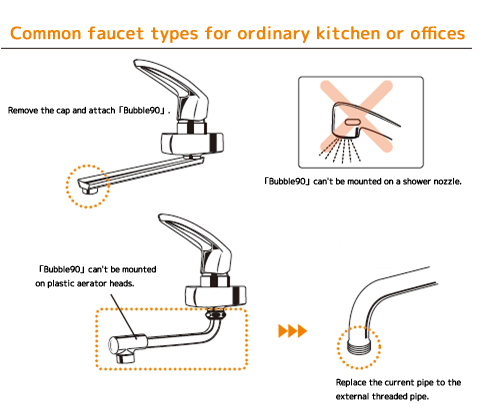 Common faucet types for ordinary kitchen or offices

Remove the cap and attach「Bubble90」.

「Bubble90」can't be mounted on a shower nozzle.

「Bubble90」can't be mounted on plastic aerator heads.

Replace the current pipe to the external threaded pipe.